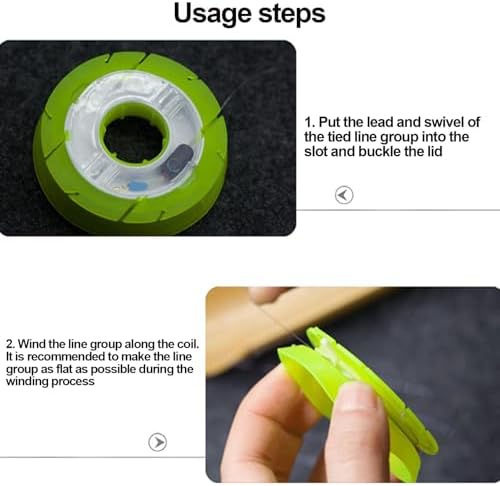 Usage steps

1. Put the lead and swivel of the tied line group into the slot and buckle the lid

2. Wind the line group along the coil. It is recommended to make the line group as flat as possible during the winding process