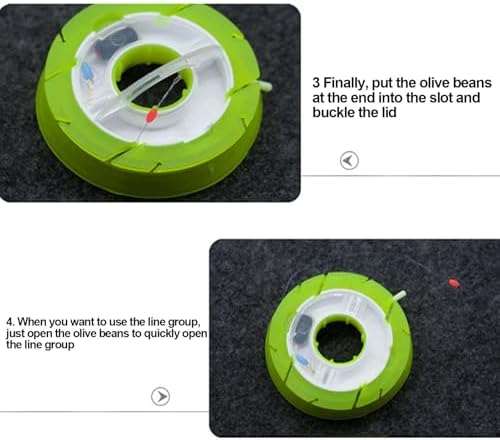 3 Finally, put the olive beans at the end into the slot and buckle the lid

4. When you want to use the line group, just open the olive beans to quickly open the line group