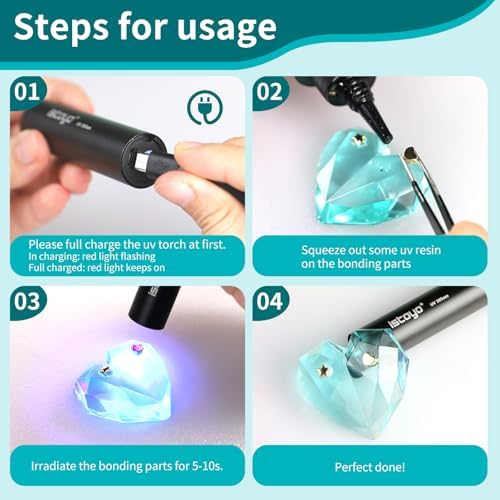 Steps for usage

01

istoyo

Please full charge the uv torch at first.
In charging: red light flashing
Full charged: red light keeps on

02

Squeeze out some uv resin on the bonding parts

03

Irradiate the bonding parts for 5-10s.

04

istoyo UV 395nm

Perfect done!